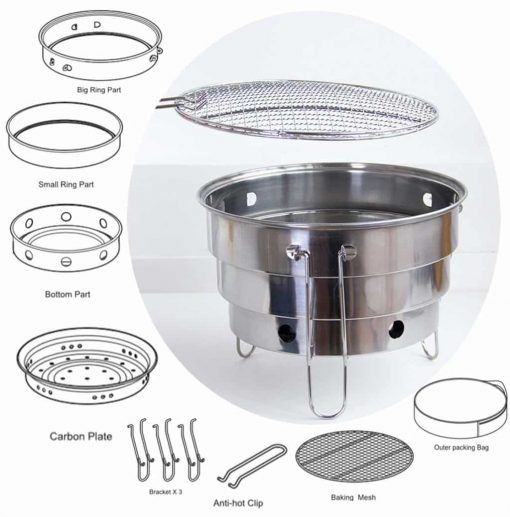 Big Ring Part

Small Ring Part

Bottom Part

Carbon Plate

Bracket X 3

Anti-hot Clip

Baking Mesh

Outer packing Bag